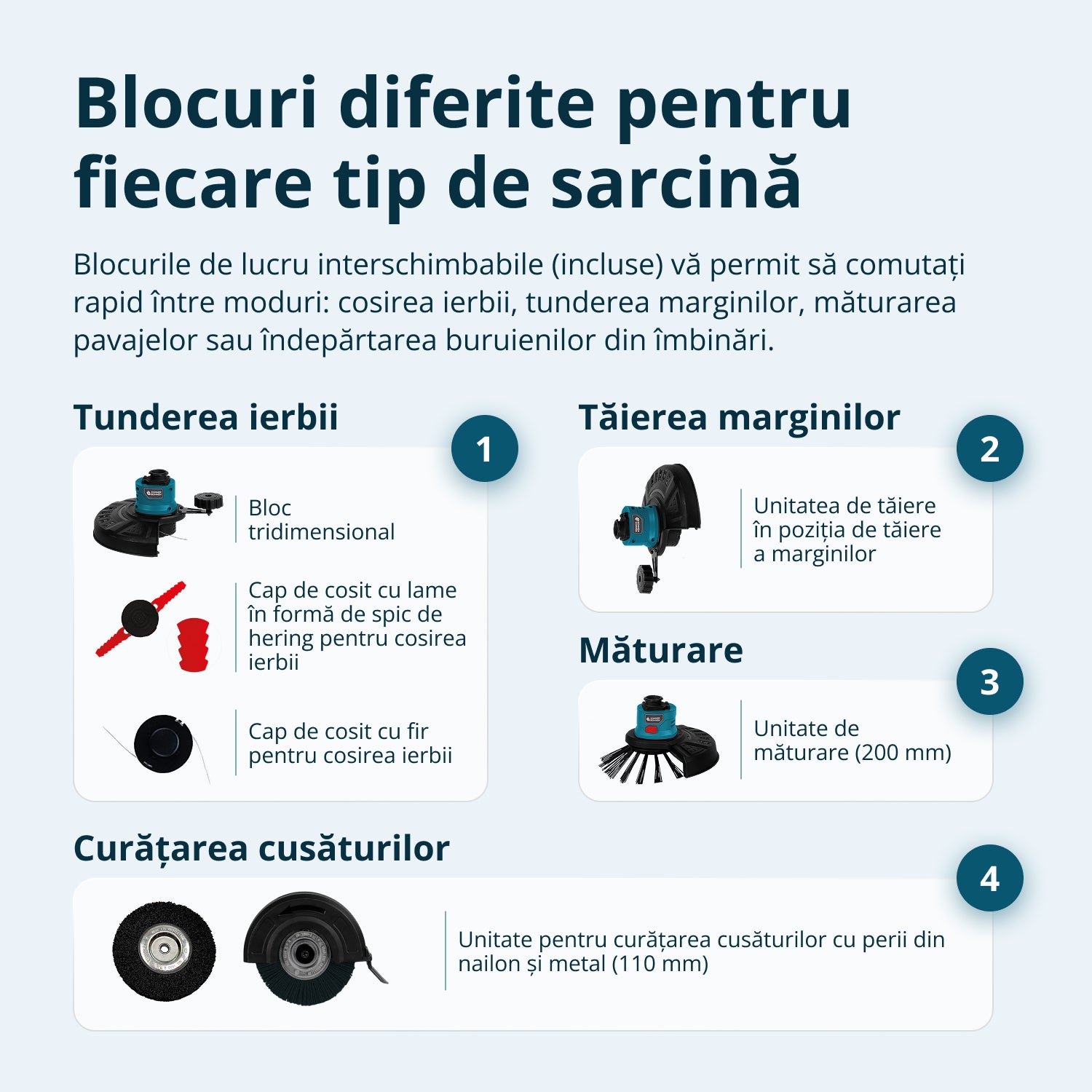 Blocuri diferite pentru fiecare tip de sarcină

Blocurile de lucru interschimbabile (incluse) vă permit să comutați rapid între moduri: cosirea ierbii, tunderea marginilor, măturarea pavajelor sau îndepărtarea buruienilor din îmbinări.

Tunderea ierbii

1

Bloc tridimensional

Cap de cosit cu lame în formă de spic de hering pentru cosirea ierbii

Cap de cosit cu fir pentru cosirea ierbii

Tăierea marginilor

2

Unitatea de tăiere în poziția de tăiere a marginilor

Măturare

3

Unitate de măturare (200 mm)

Curățarea cusăturilor

4

Unitate pentru curățarea cusăturilor cu perii din nailon și metal (110 mm)